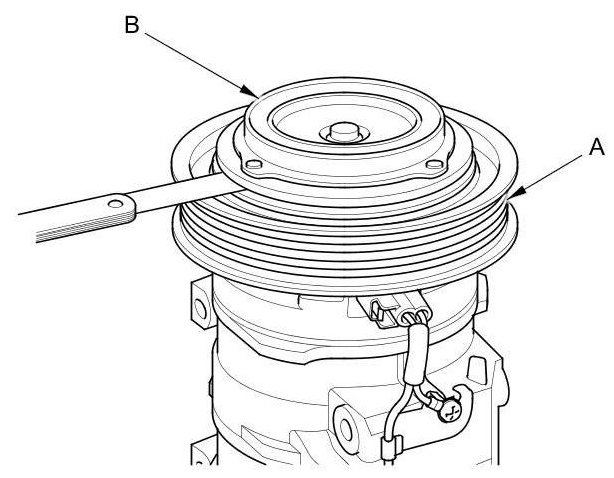 B

A