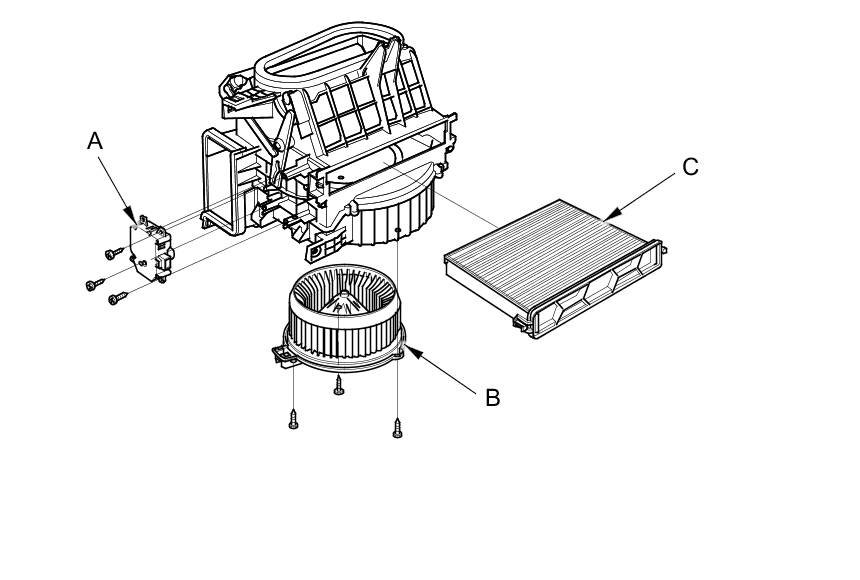 A

C

B