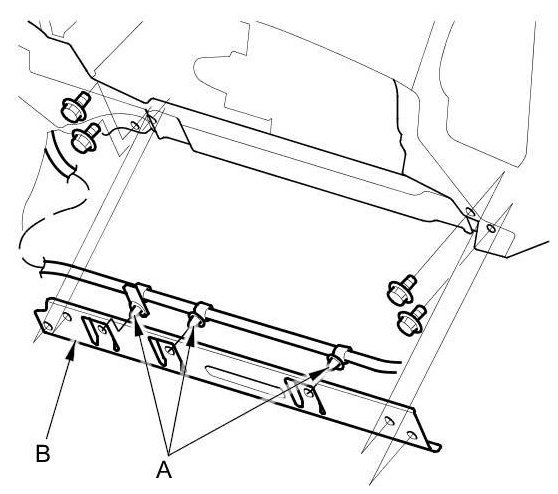 B

A