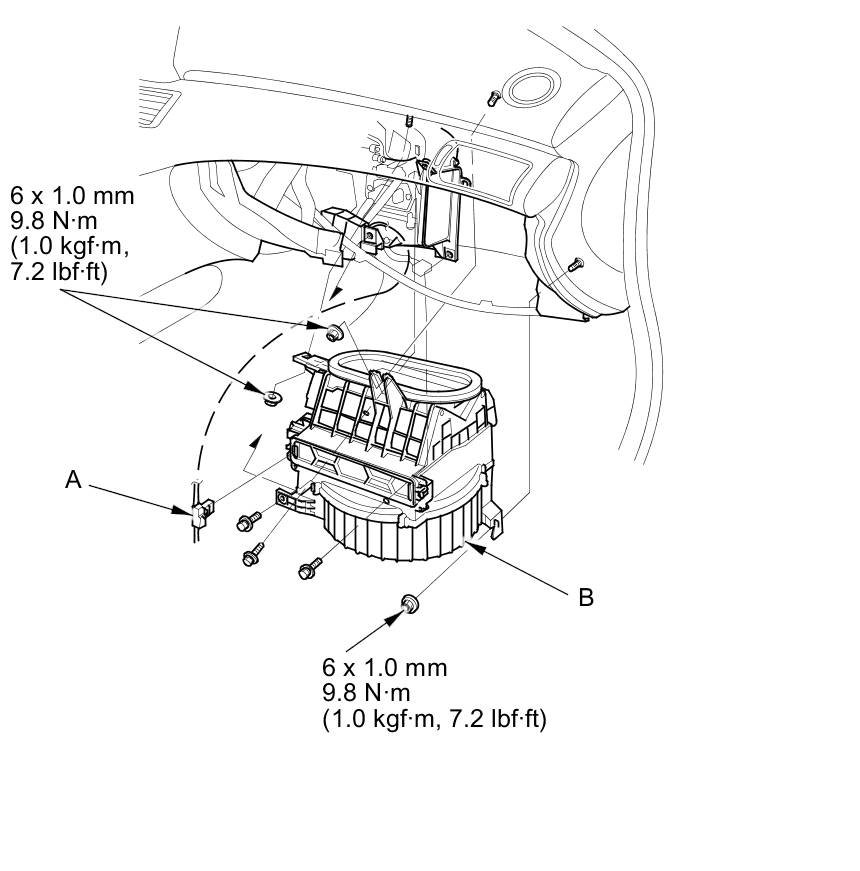 6 x 1.0 mm
9.8 N·m
(1.0 kgf·m,
7.2 lbf·ft)

A

B

6 x 1.0 mm
9.8 N·m
(1.0 kgf·m, 7.2 lbf·ft)