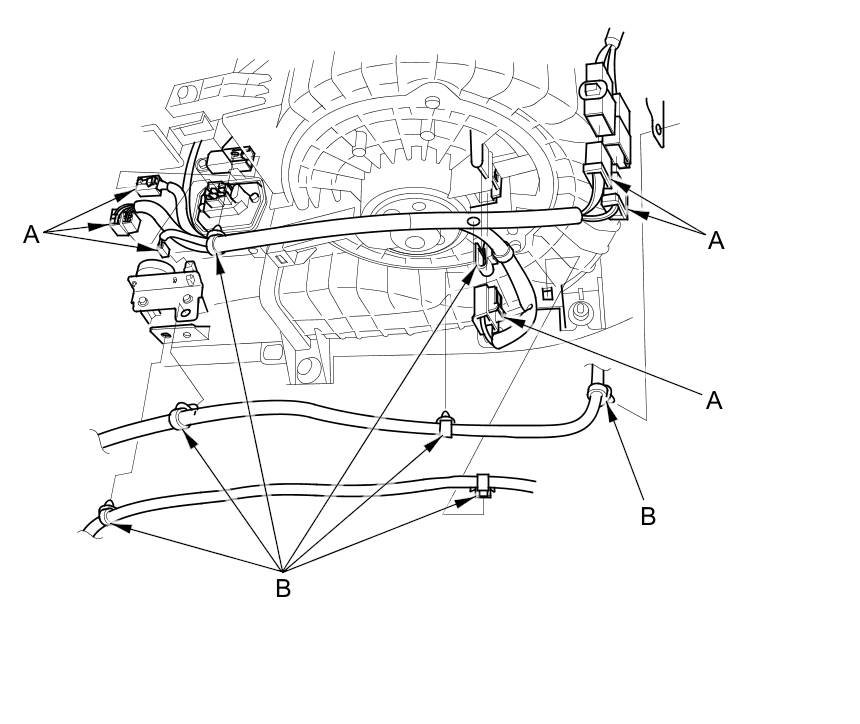 A
A
A
B
B