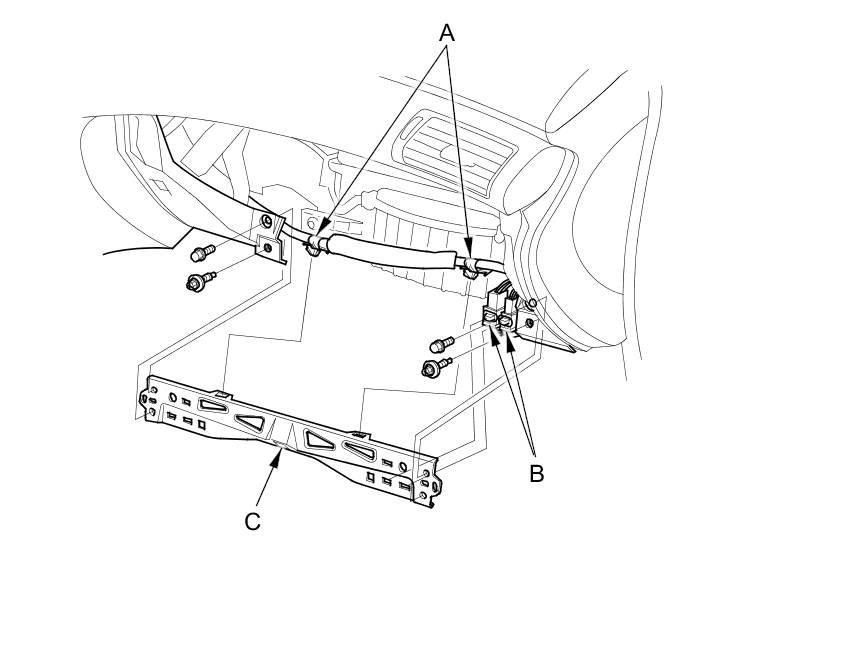 A
B
C