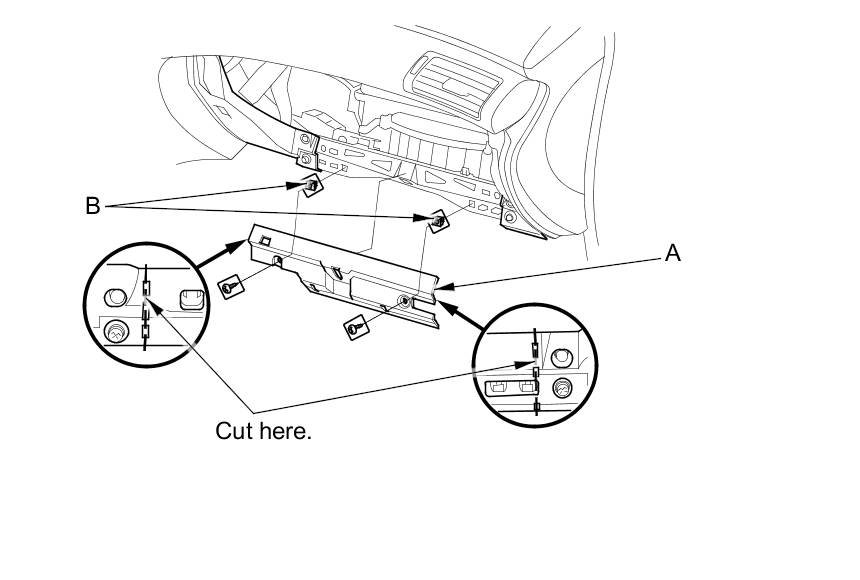 B

A

Cut here.