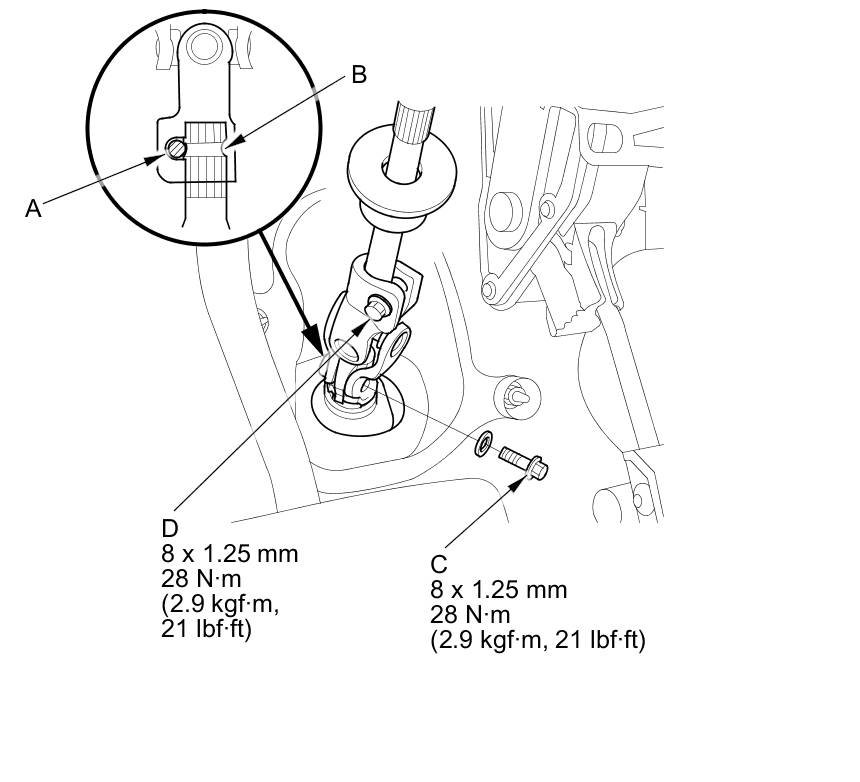 B

A

D
8 x 1.25 mm
28 N·m
(2.9 kgf·m,
21 lbf·ft)

C
8 x 1.25 mm
28 N·m
(2.9 kgf·m, 21 lbf·ft)