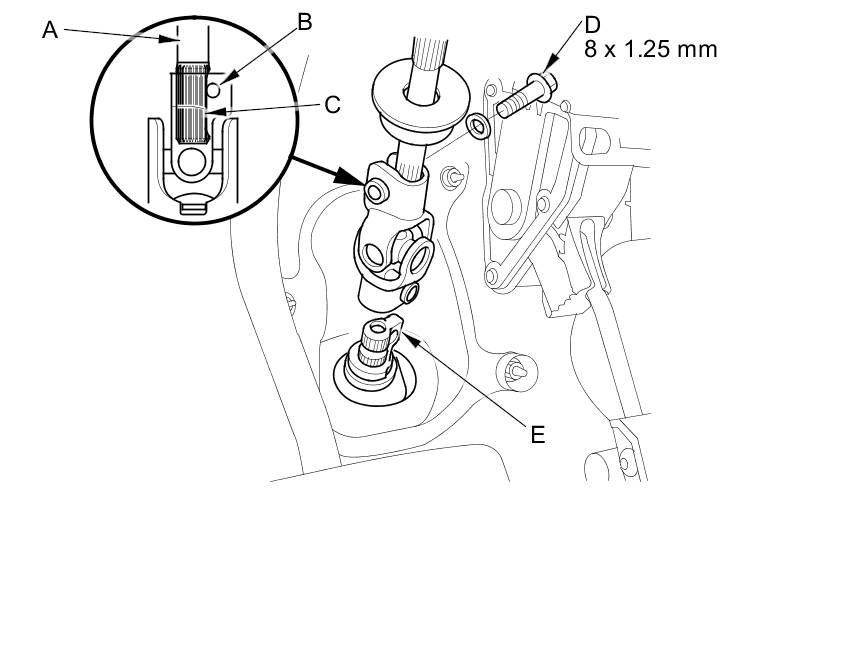 A
B
C
D
8 x 1.25 mm
E