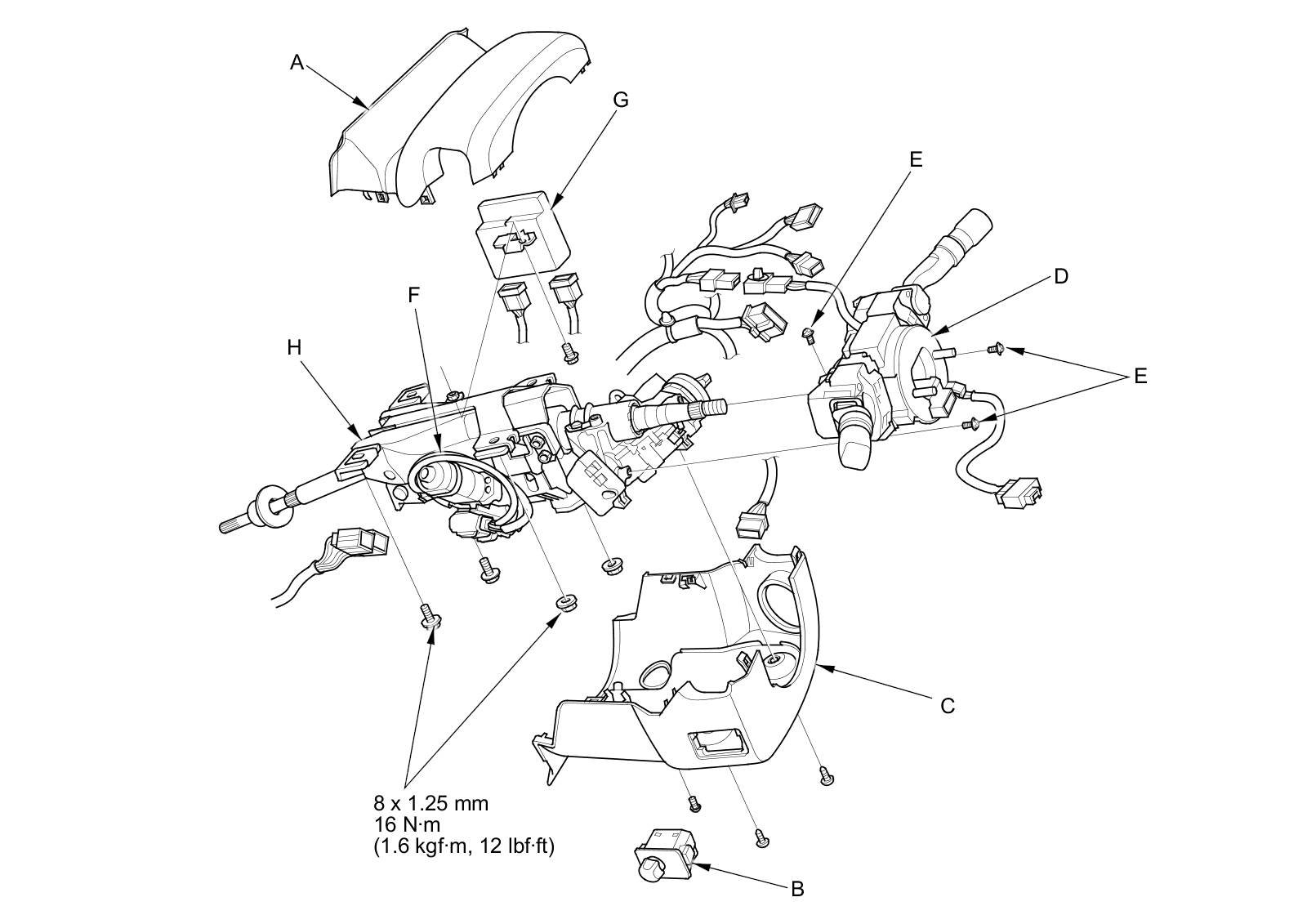 A

G

E

D

F

H

E

C

8 x 1.25 mm
16 N·m
(1.6 kgf·m, 12 lbf·ft)

B