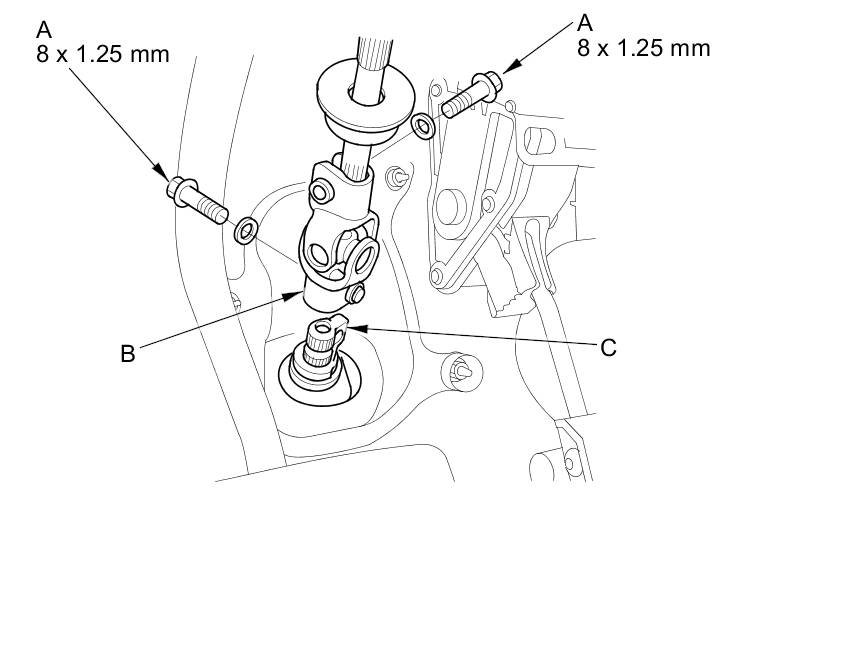 A
8 x 1.25 mm

A
8 x 1.25 mm

B

C