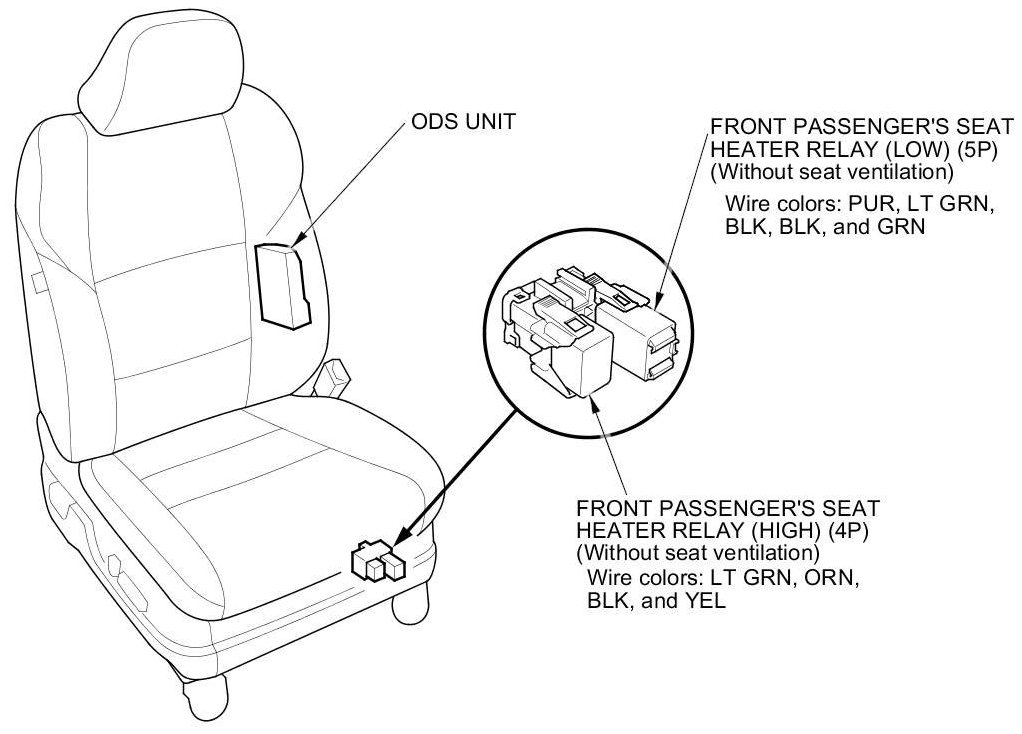 ODS UNIT

FRONT PASSENGER'S SEAT HEATER RELAY (LOW) (5P) (Without seat ventilation)
Wire colors: PUR, LT GRN, BLK, BLK, and GRN

FRONT PASSENGER'S SEAT HEATER RELAY (HIGH) (4P) (Without seat ventilation)
Wire colors: LT GRN, ORN, BLK, and YEL