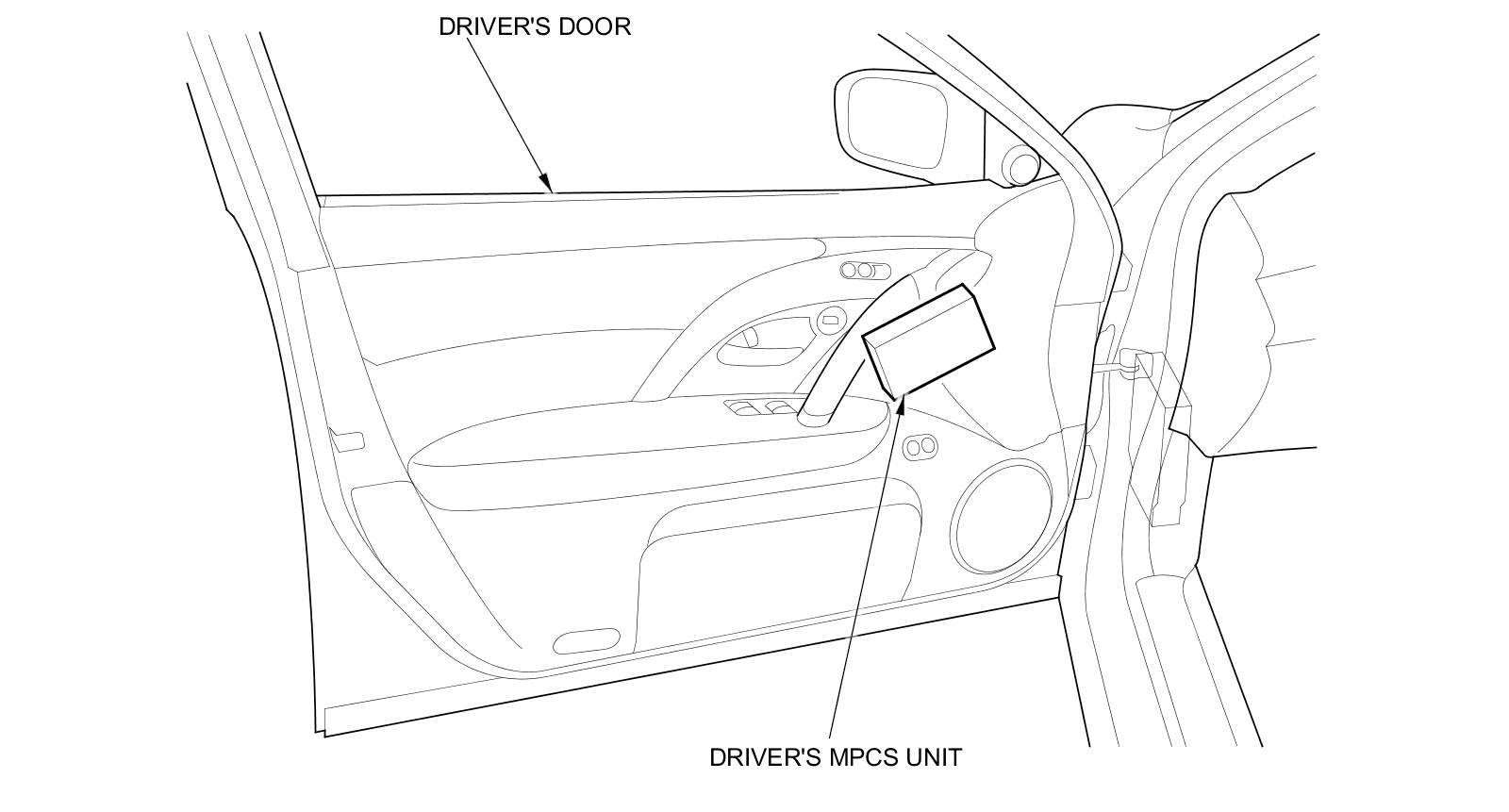 DRIVER'S DOOR

DRIVER'S MPCS UNIT