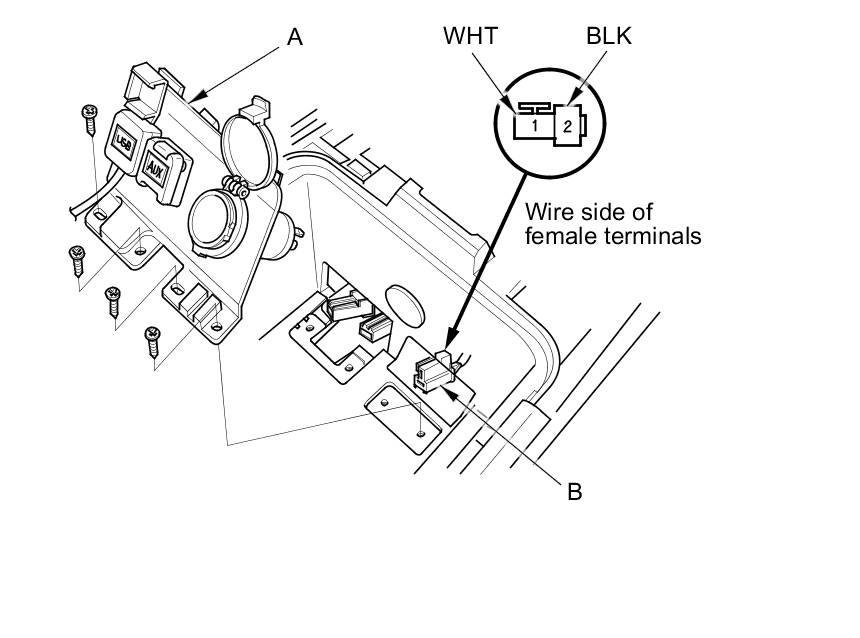 A

WHT

BLK

1

2

USB

AUX

Wire side of female terminals

B