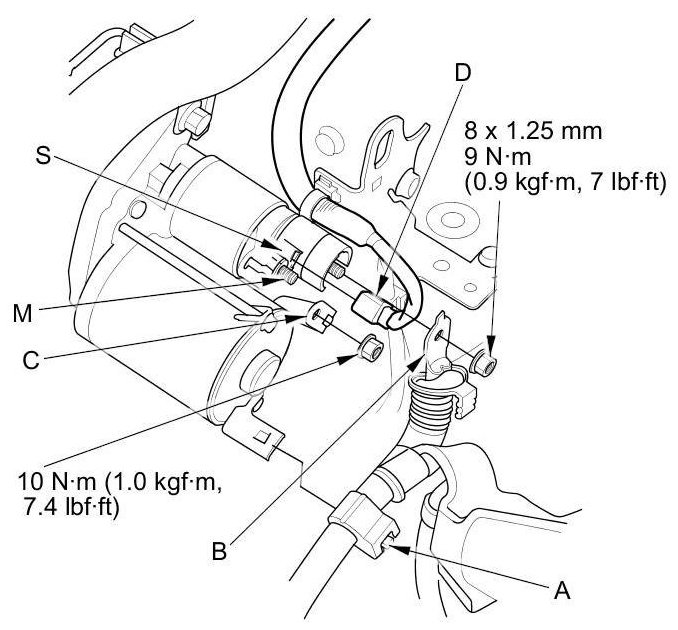 D

8 x 1.25 mm
9 N·m
(0.9 kgf·m, 7 lbf·ft)

S

M

C

10 N·m (1.0 kgf·m,
7.4 lbf·ft)

B

A