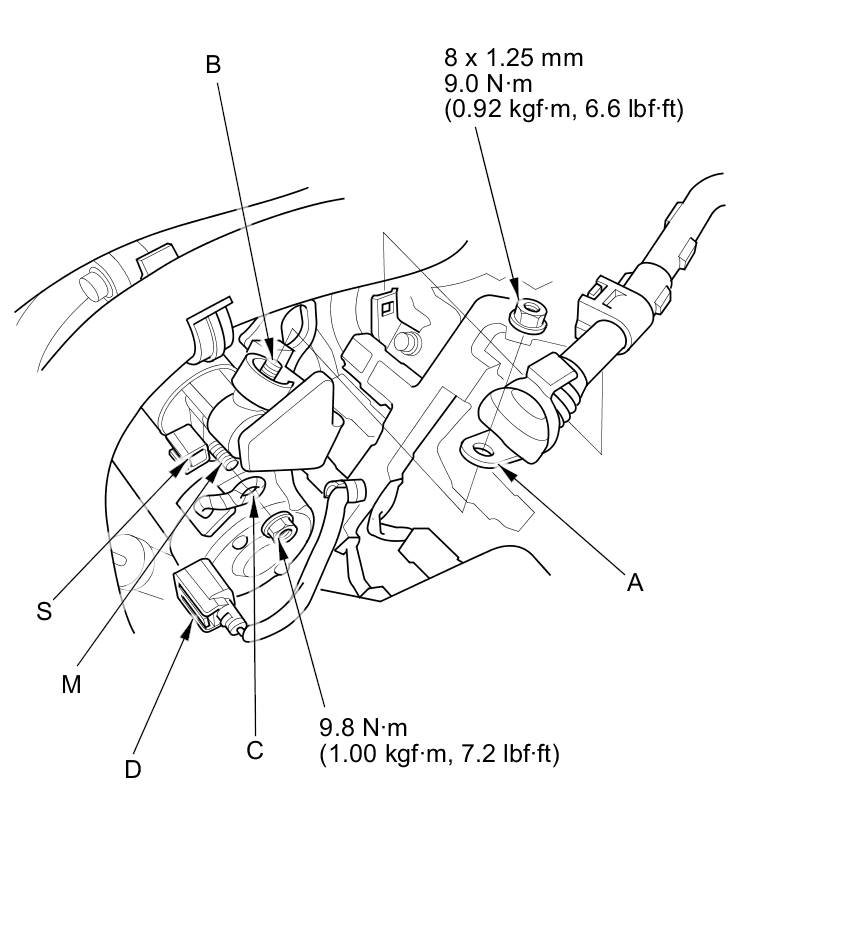 B

8 x 1.25 mm
9.0 N·m
(0.92 kgf·m, 6.6 lbf·ft)

A

S

M

D

C

9.8 N·m
(1.00 kgf·m, 7.2 lbf·ft)