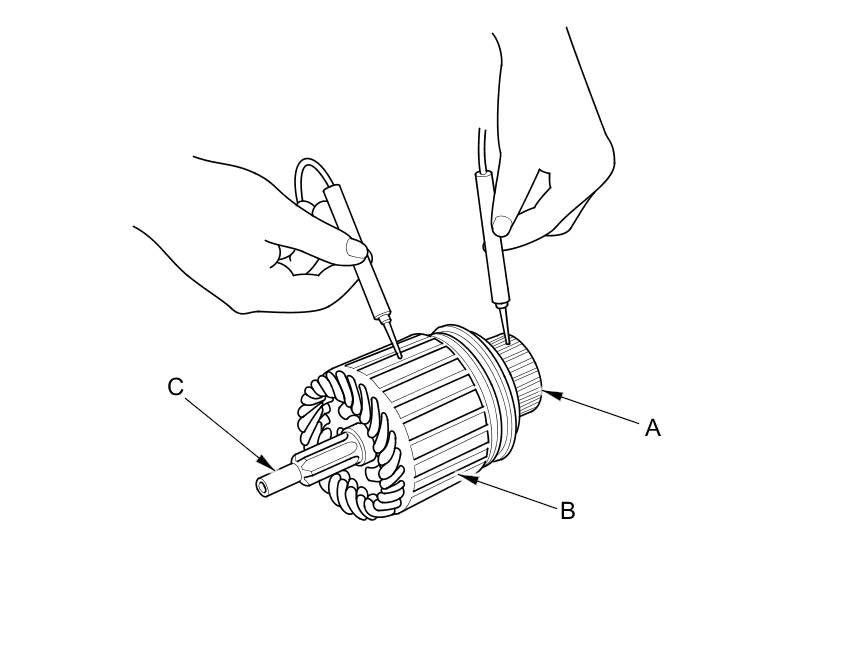 C

A

B