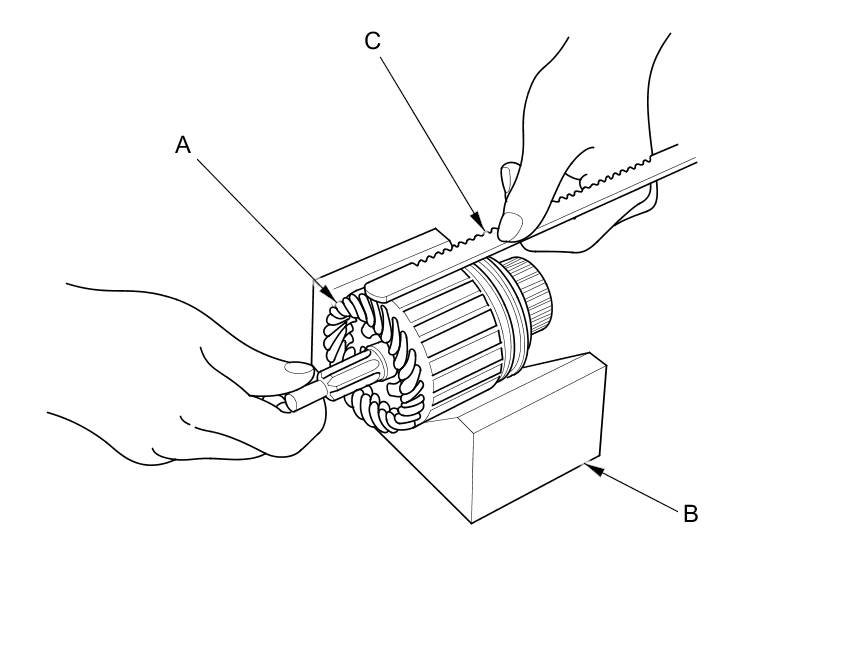 C
A
B