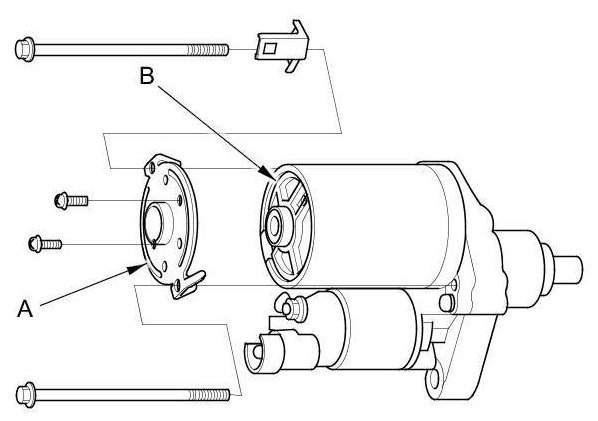 B

A