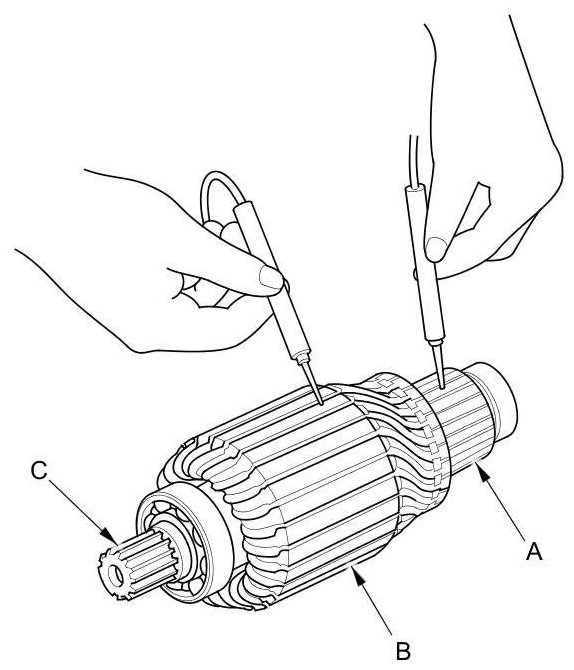 C
A
B