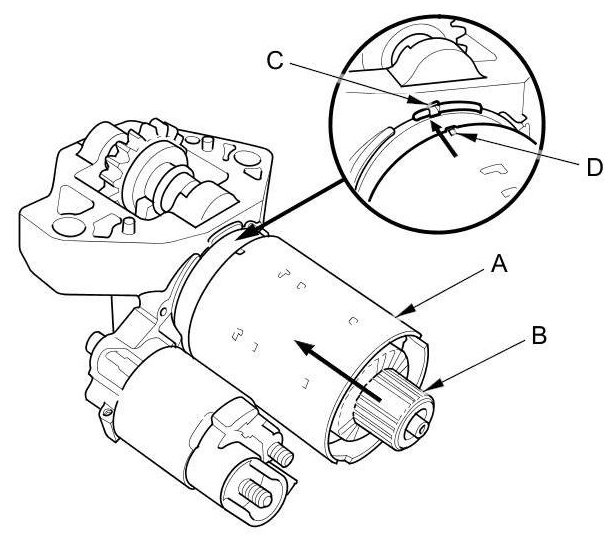 C
D
A
B