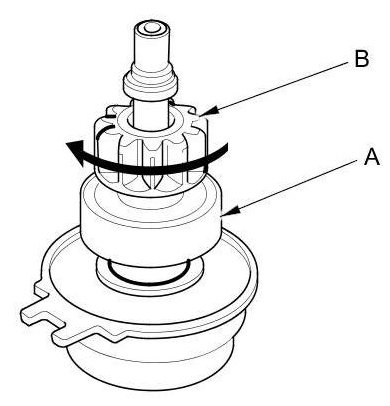 B

A