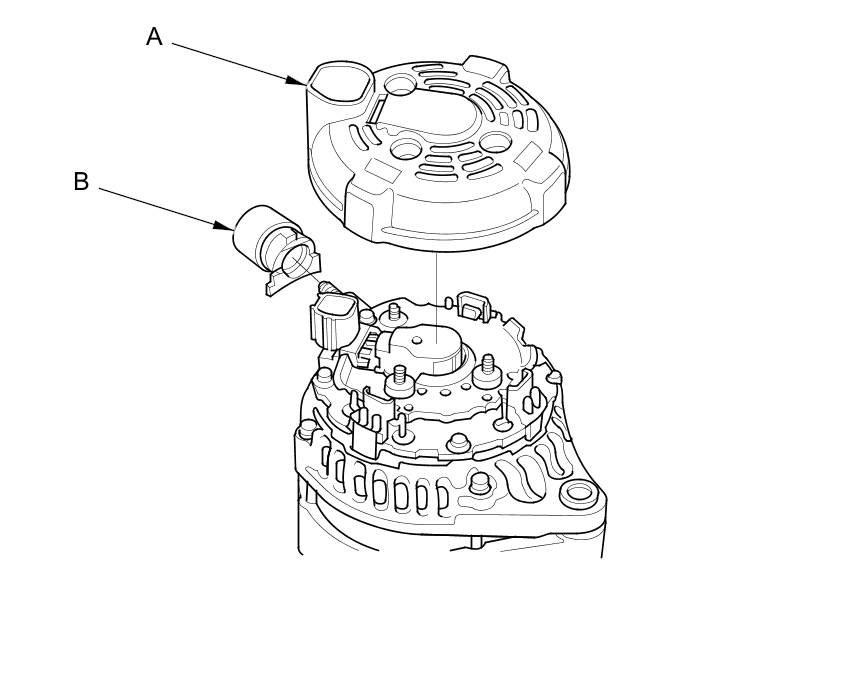 A

B