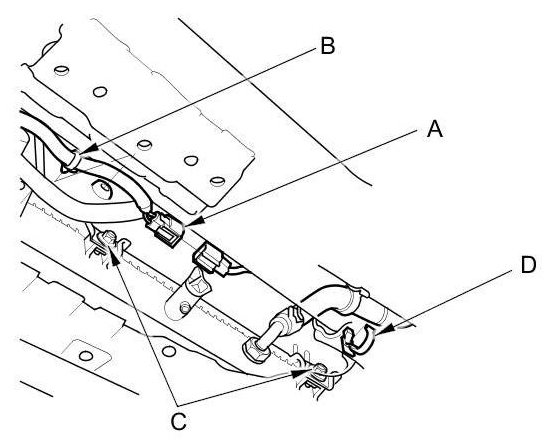 B
A
D
C