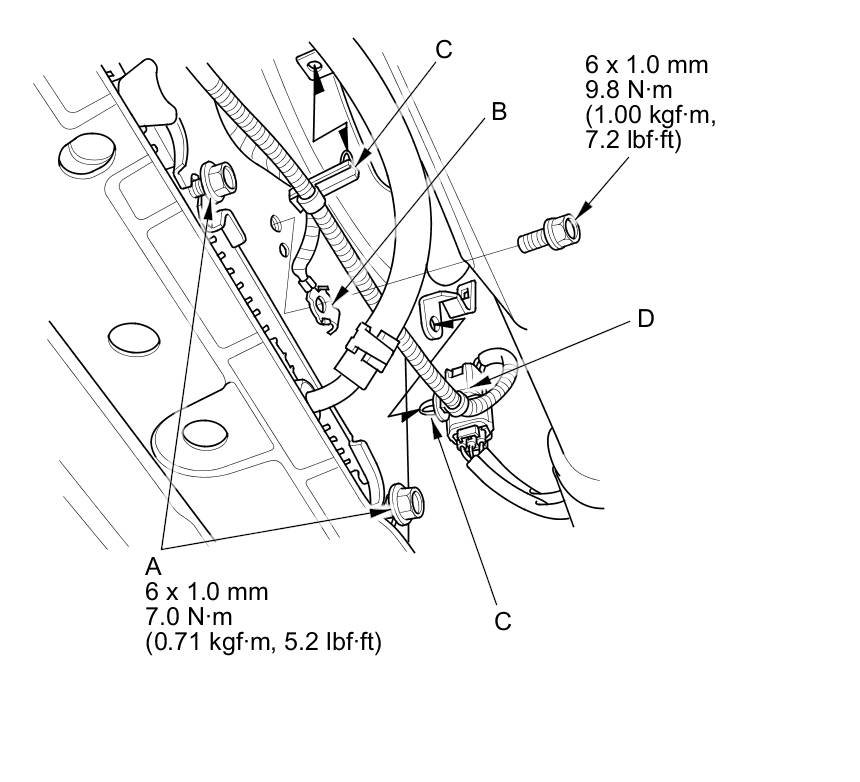 C

B

6 x 1.0 mm
9.8 N·m
(1.00 kgf·m,
7.2 lbf·ft)

D

A
6 x 1.0 mm
7.0 N·m
(0.71 kgf·m, 5.2 lbf·ft)

C