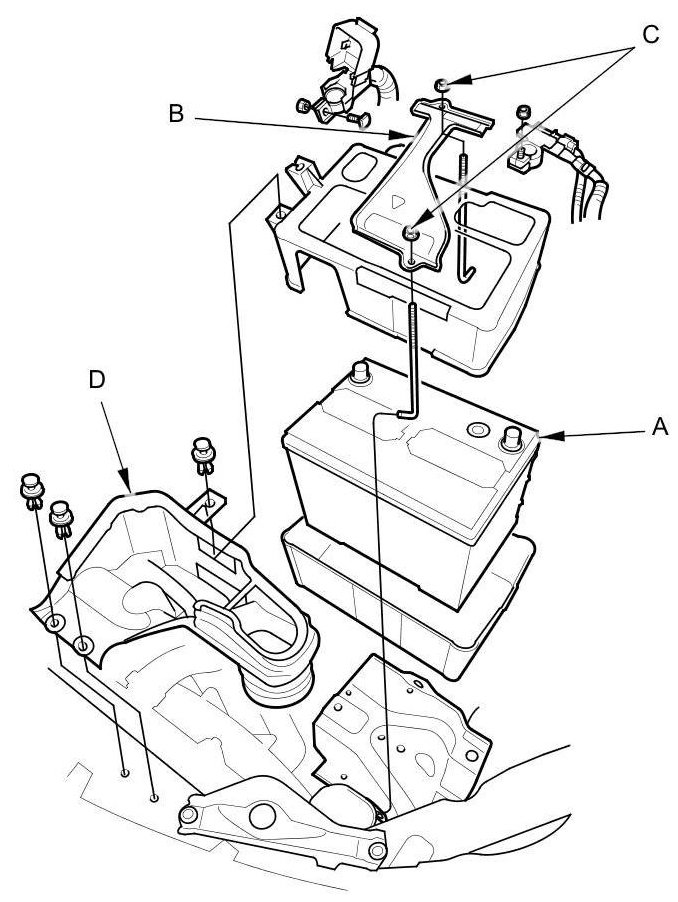 C
B
D
A