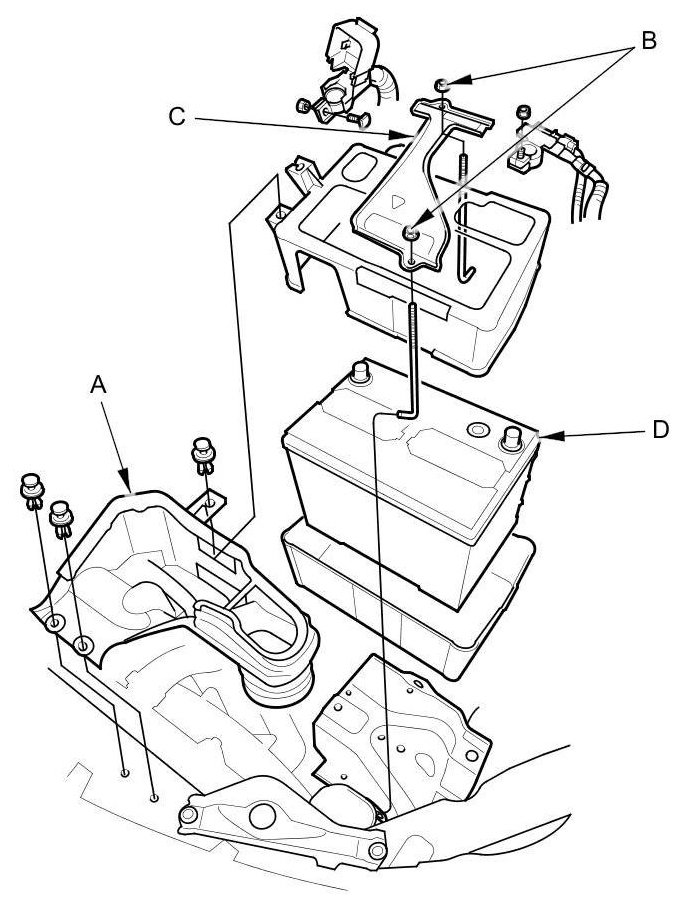 B
C
A
D