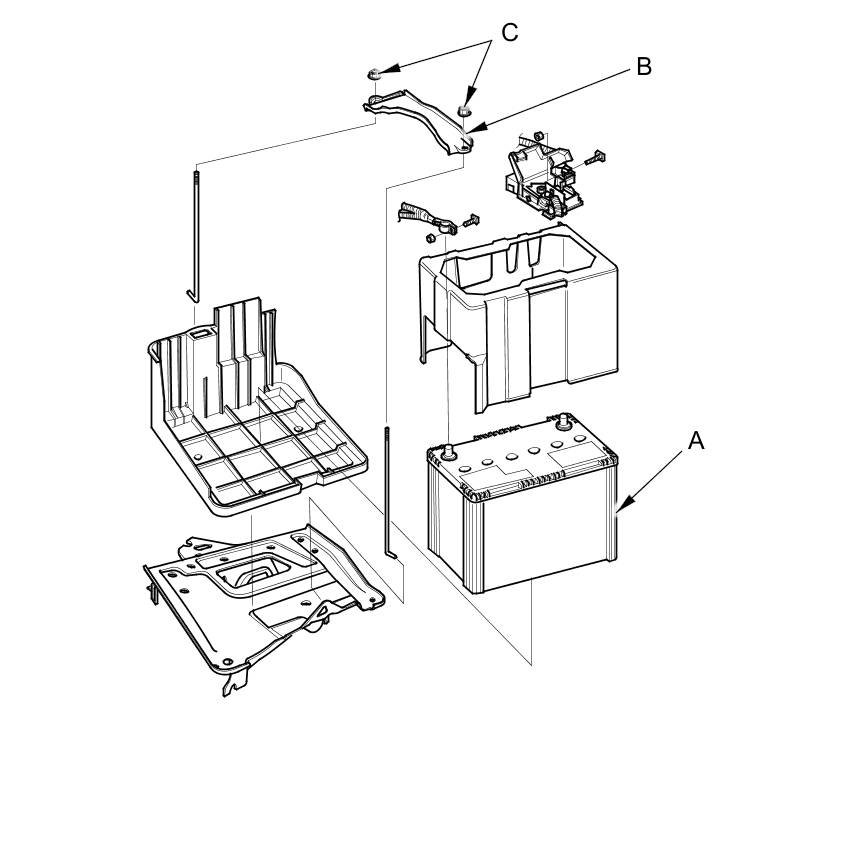 C
B
A