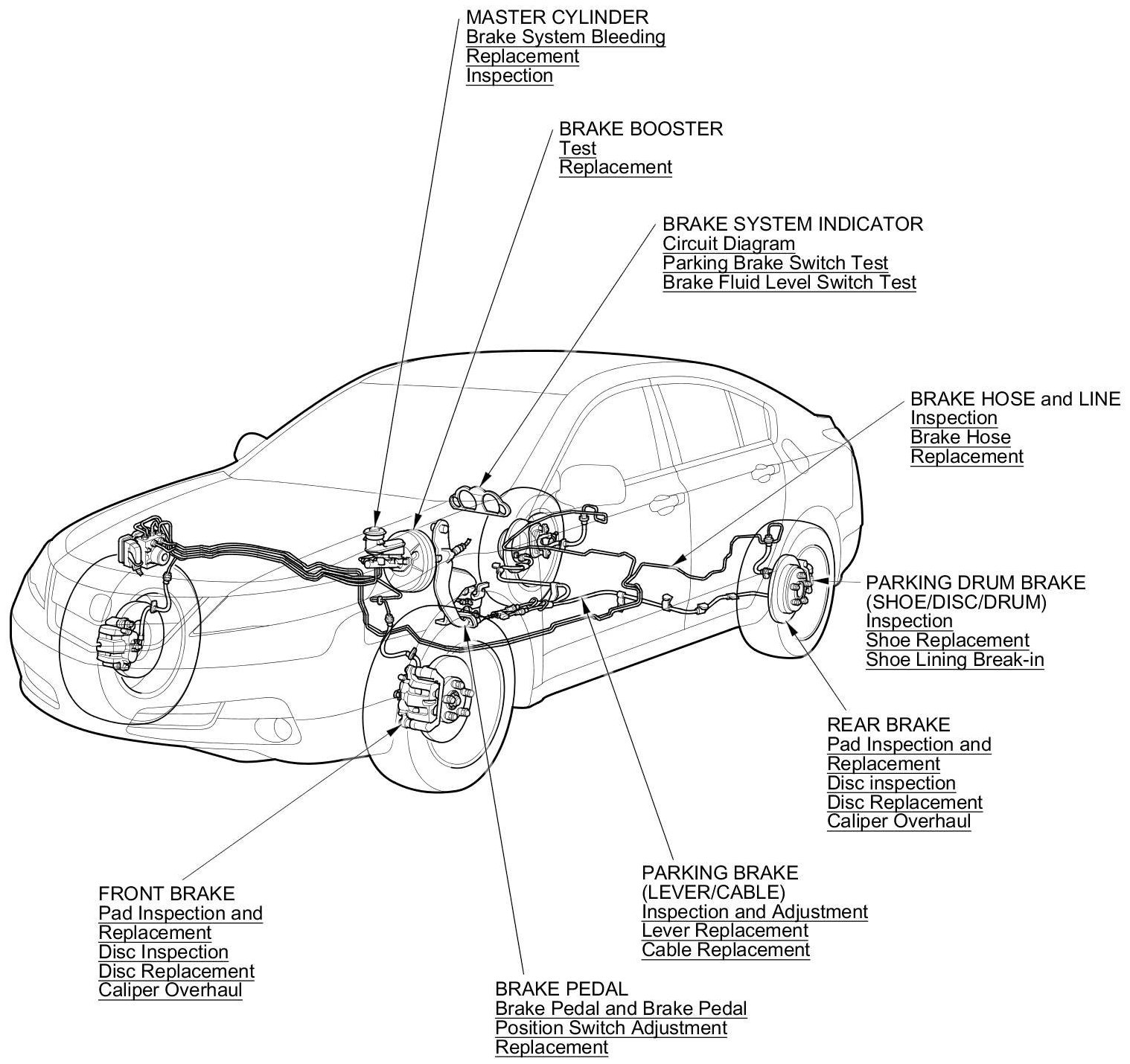 MASTER CYLINDER
Brake System Bleeding
Replacement
Inspection

BRAKE BOOSTER
Test
Replacement

BRAKE SYSTEM INDICATOR
Circuit Diagram
Parking Brake Switch Test
Brake Fluid Level Switch Test

BRAKE HOSE and LINE
Inspection
Brake Hose
Replacement

PARKING DRUM BRAKE
(SHOE/DISC/DRUM)
Inspection
Shoe Replacement
Shoe Lining Break-in

REAR BRAKE
Pad Inspection and
Replacement
Disc inspection
Disc Replacement
Caliper Overhaul

PARKING BRAKE
(LEVER/CABLE)
Inspection and Adjustment
Lever Replacement
Cable Replacement

FRONT BRAKE
Pad Inspection and
Replacement
Disc Inspection
Disc Replacement
Caliper Overhaul

BRAKE PEDAL
Brake Pedal and Brake Pedal
Position Switch Adjustment
Replacement