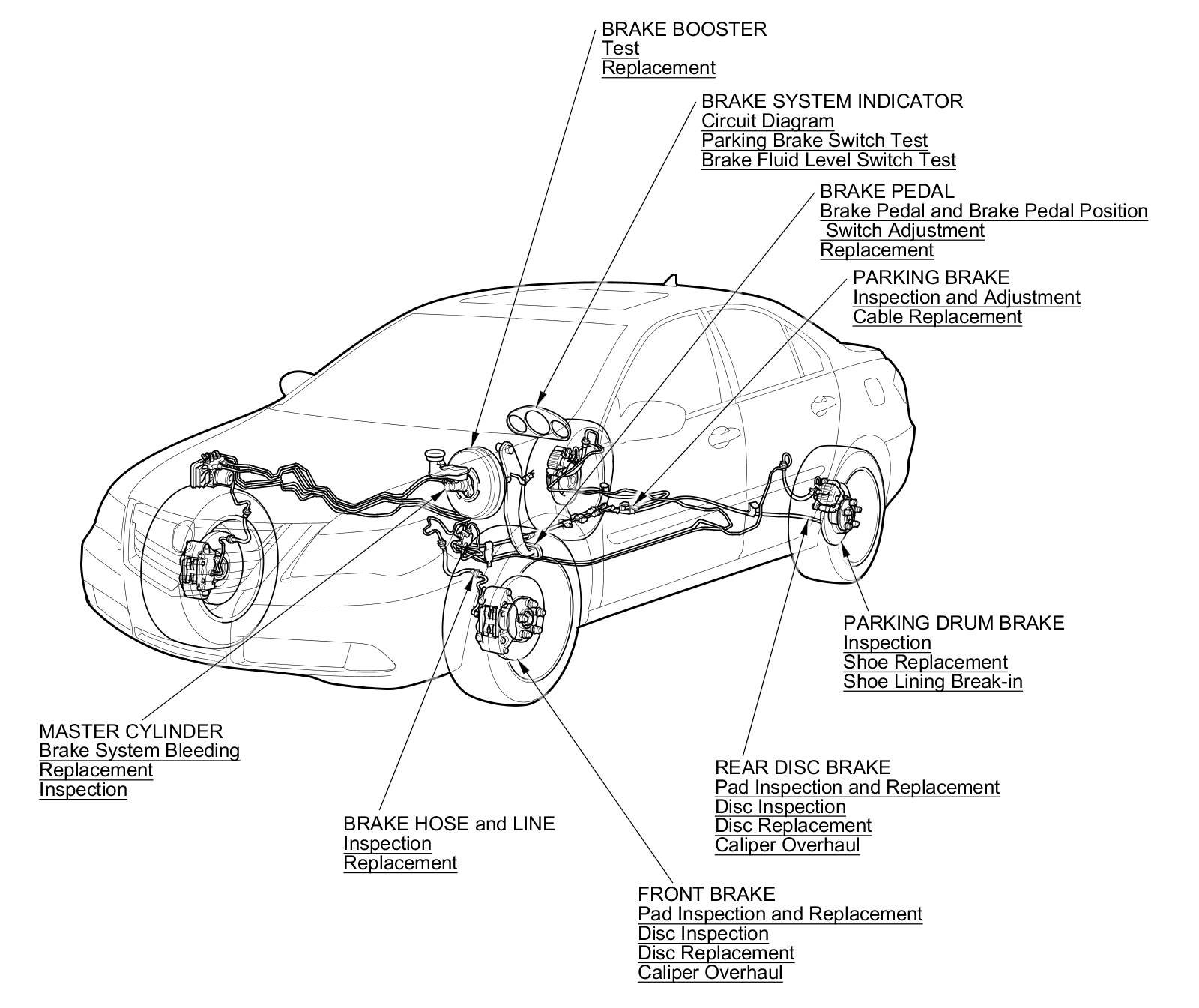 BRAKE BOOSTER
Test
Replacement

BRAKE SYSTEM INDICATOR
Circuit Diagram
Parking Brake Switch Test
Brake Fluid Level Switch Test

BRAKE PEDAL
Brake Pedal and Brake Pedal Position Switch Adjustment
Replacement

PARKING BRAKE
Inspection and Adjustment
Cable Replacement

PARKING DRUM BRAKE
Inspection
Shoe Replacement
Shoe Lining Break-in

MASTER CYLINDER
Brake System Bleeding
Replacement
Inspection

REAR DISC BRAKE
Pad Inspection and Replacement
Disc Inspection
Disc Replacement
Caliper Overhaul

BRAKE HOSE and LINE
Inspection
Replacement

FRONT BRAKE
Pad Inspection and Replacement
Disc Inspection
Disc Replacement
Caliper Overhaul