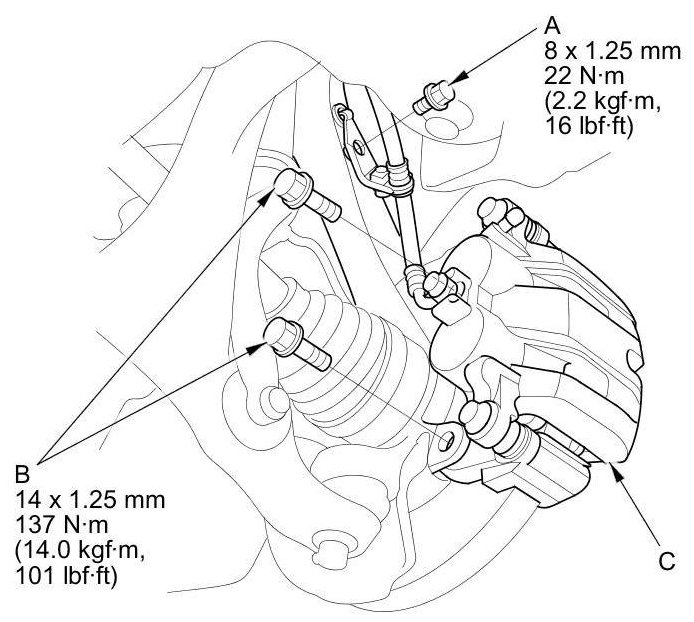 A
8 x 1.25 mm
22 N·m
(2.2 kgf·m,
16 lbf·ft)

B
14 x 1.25 mm
137 N·m
(14.0 kgf·m,
101 lbf·ft)

C