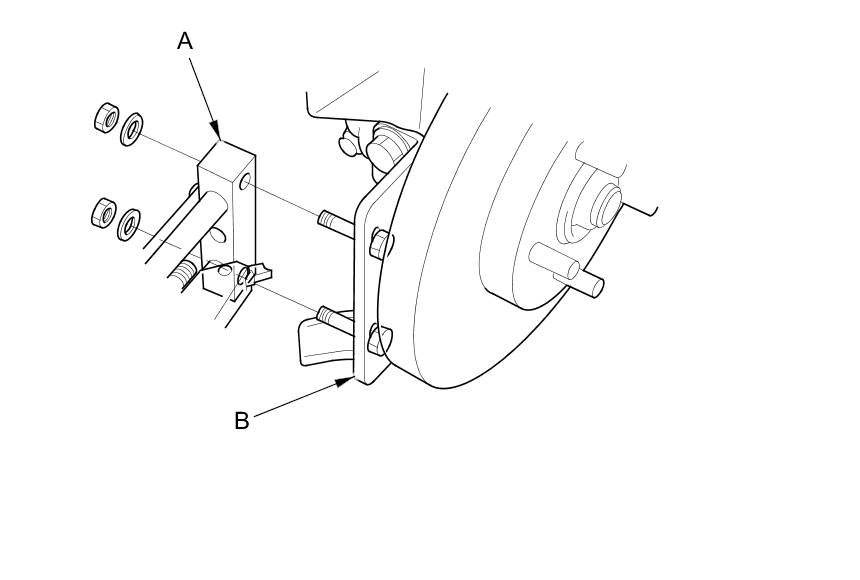 A

B