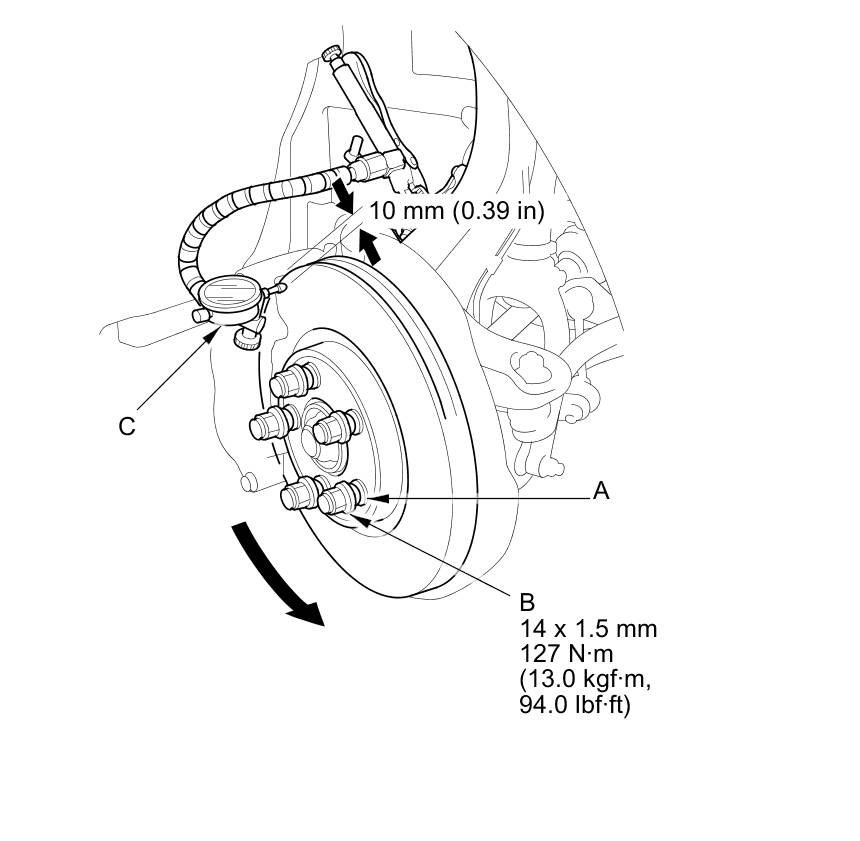 10 mm (0.39 in)

C

A

B
14 x 1.5 mm
127 N·m
(13.0 kgf·m,
94.0 lbf·ft)