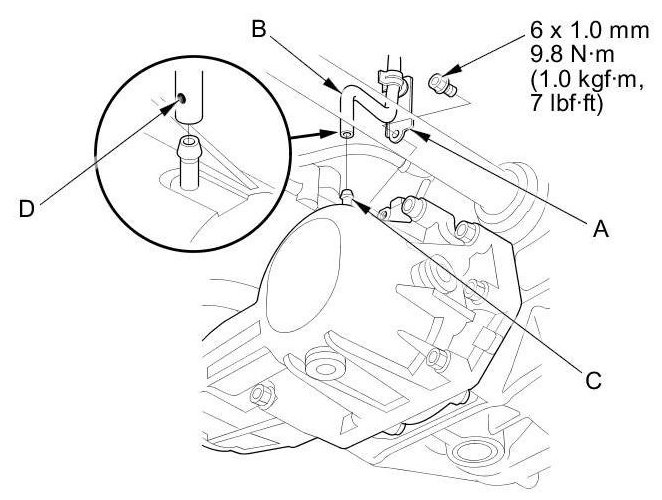 B

6 x 1.0 mm
9.8 N·m
(1.0 kgf·m,
7 lbf·ft)

D

A

C