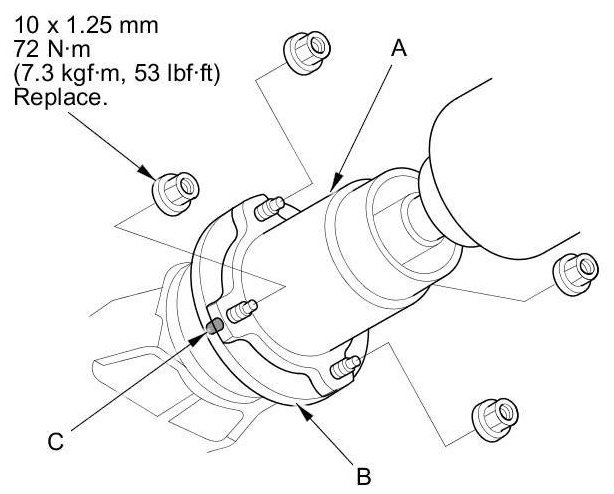 10 x 1.25 mm
72 N·m
(7.3 kgf·m, 53 lbf·ft)
Replace.

A

C

B