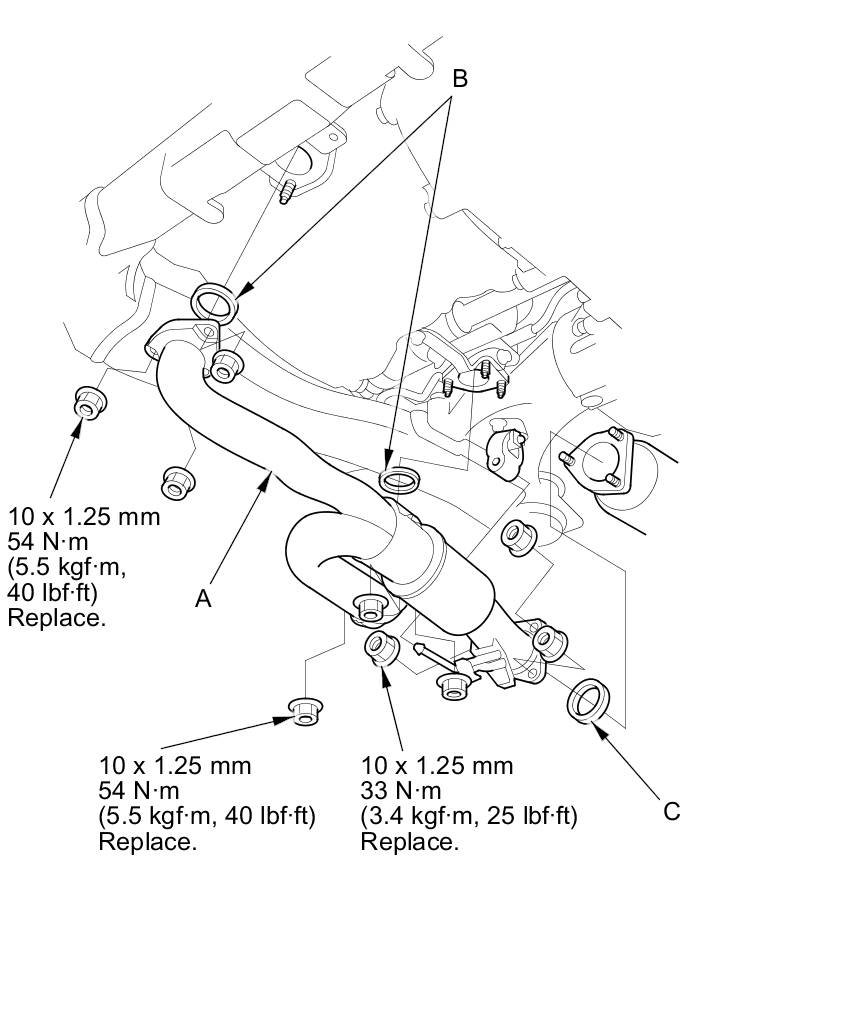 B

10 x 1.25 mm
54 N·m
(5.5 kgf·m,
40 lbf·ft)
Replace.

A

10 x 1.25 mm
54 N·m
(5.5 kgf·m, 40 lbf·ft)
Replace.

10 x 1.25 mm
33 N·m
(3.4 kgf·m, 25 lbf·ft)
Replace.

C