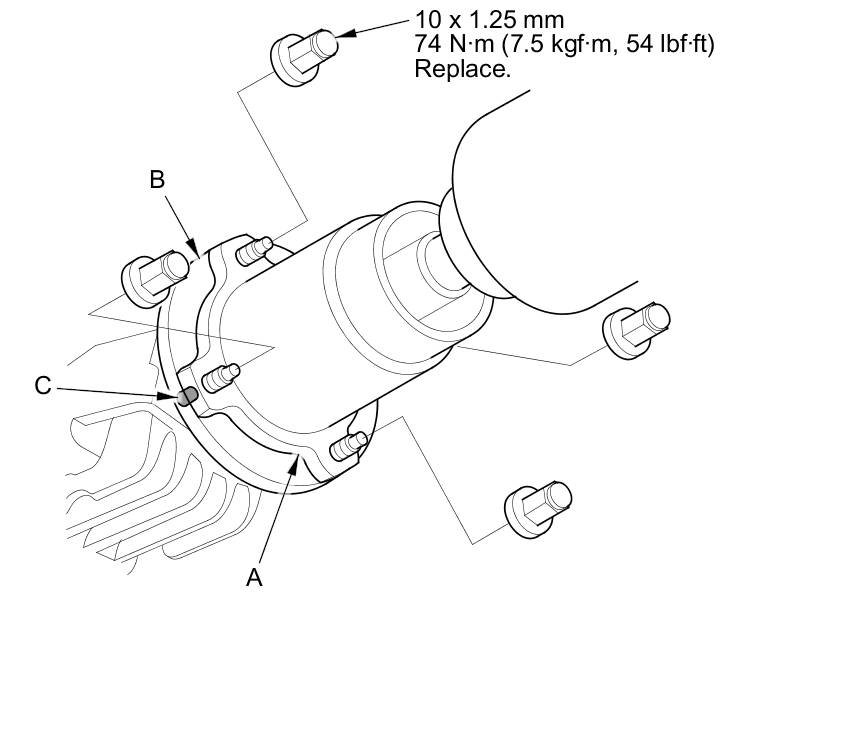 10 x 1.25 mm
74 N·m (7.5 kgf·m, 54 lbf·ft)
Replace.

B

C

A