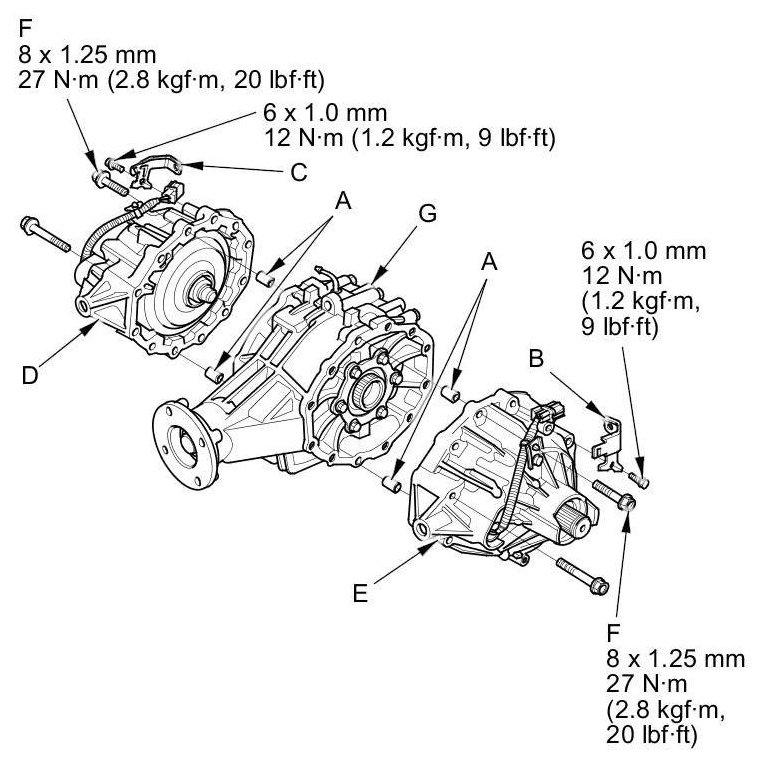 F
8 x 1.25 mm
27 N·m (2.8 kgf·m, 20 lbf·ft)

6 x 1.0 mm
12 N·m (1.2 kgf·m, 9 lbf·ft)

C

A

G

A

6 x 1.0 mm
12 N·m
(1.2 kgf·m,
9 lbf·ft)

B

D

E

F
8 x 1.25 mm
27 N·m
(2.8 kgf·m,
20 lbf·ft)