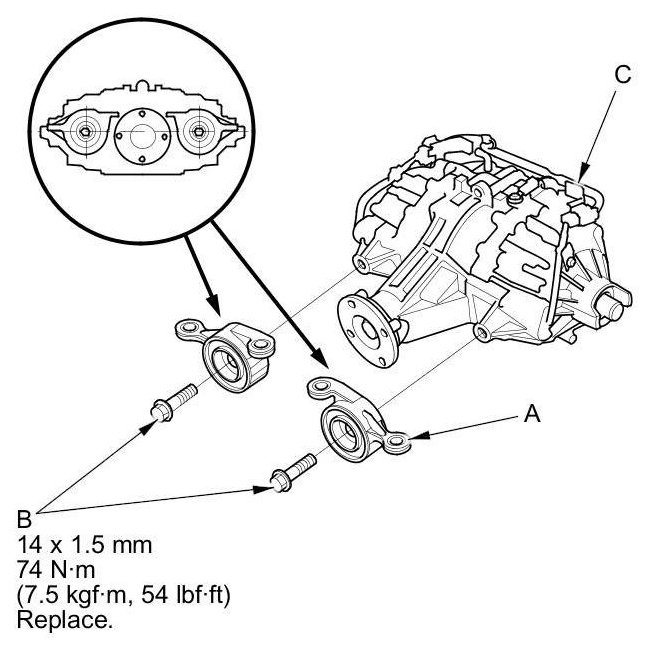 C

A

B
14 x 1.5 mm
74 N·m
(7.5 kgf·m, 54 lbf·ft)
Replace.