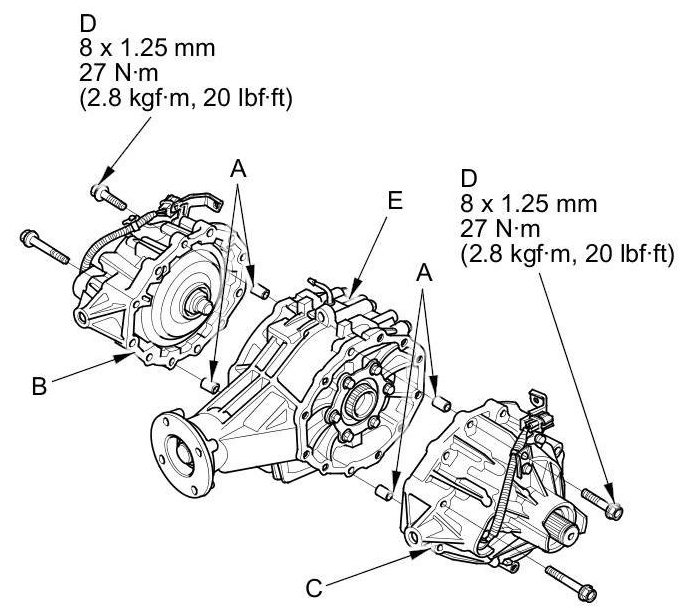 D
8 x 1.25 mm
27 N·m
(2.8 kgf·m, 20 lbf·ft)

A

E

D
8 x 1.25 mm
27 N·m
(2.8 kgf·m, 20 lbf·ft)

A

B

C