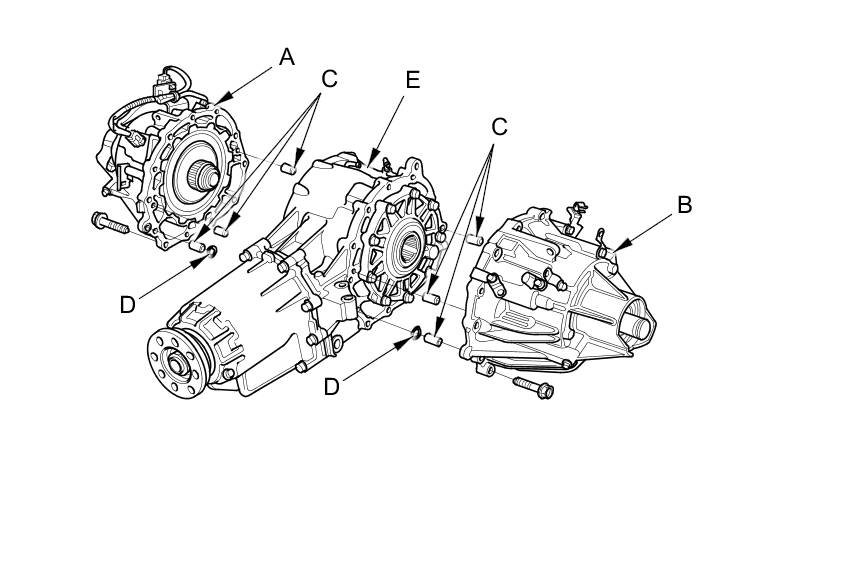 A
C
E
C
B
D
D