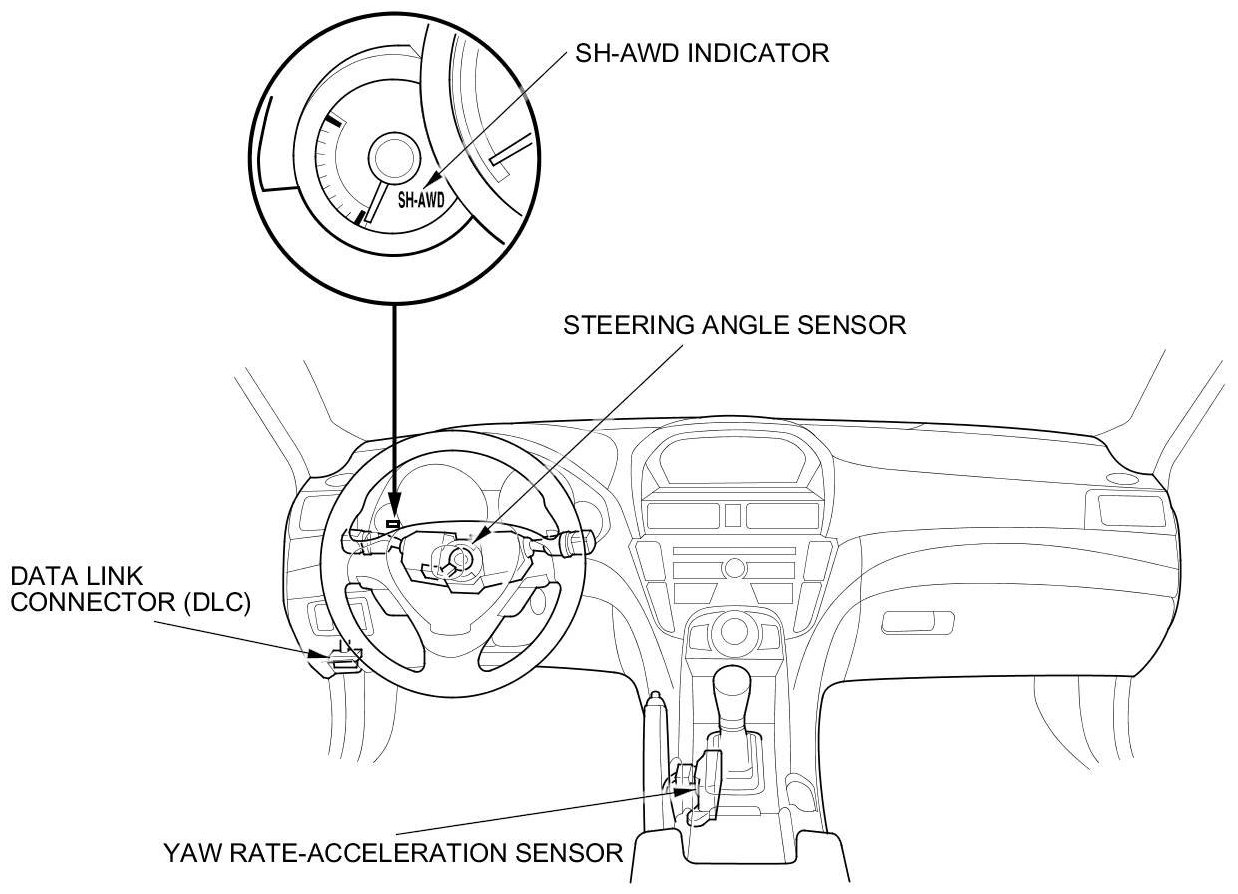 SH-AWD INDICATOR

SH-AWD

STEERING ANGLE SENSOR

DATA LINK CONNECTOR (DLC)

YAW RATE-ACCELERATION SENSOR