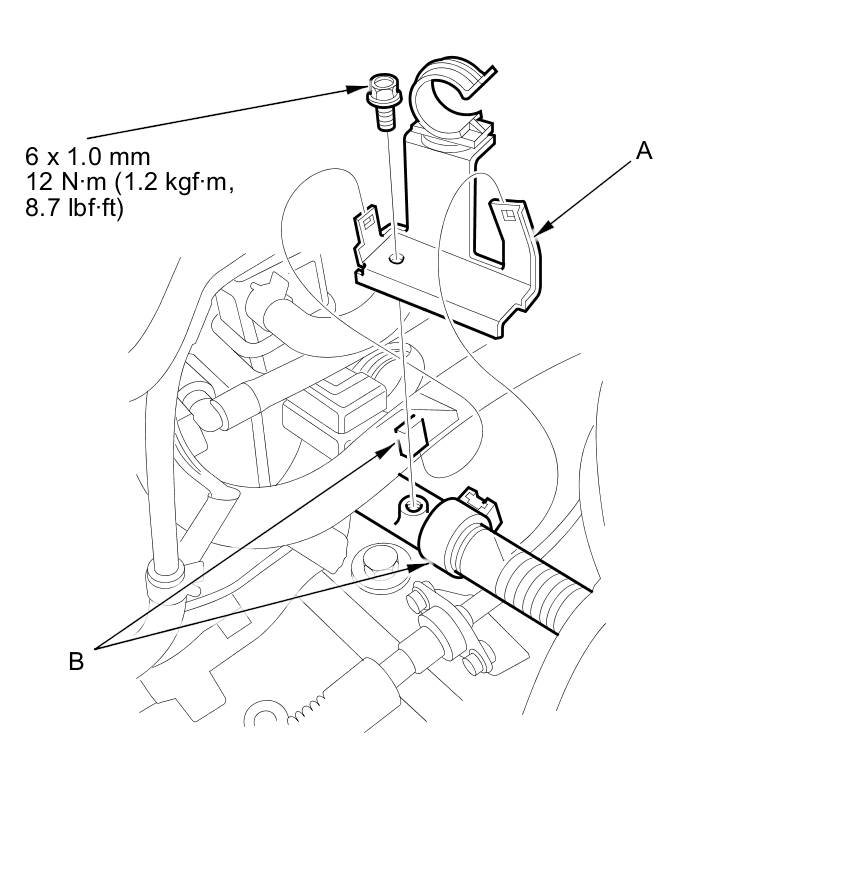 6 x 1.0 mm
12 N·m (1.2 kgf·m,
8.7 lbf·ft)

A

B