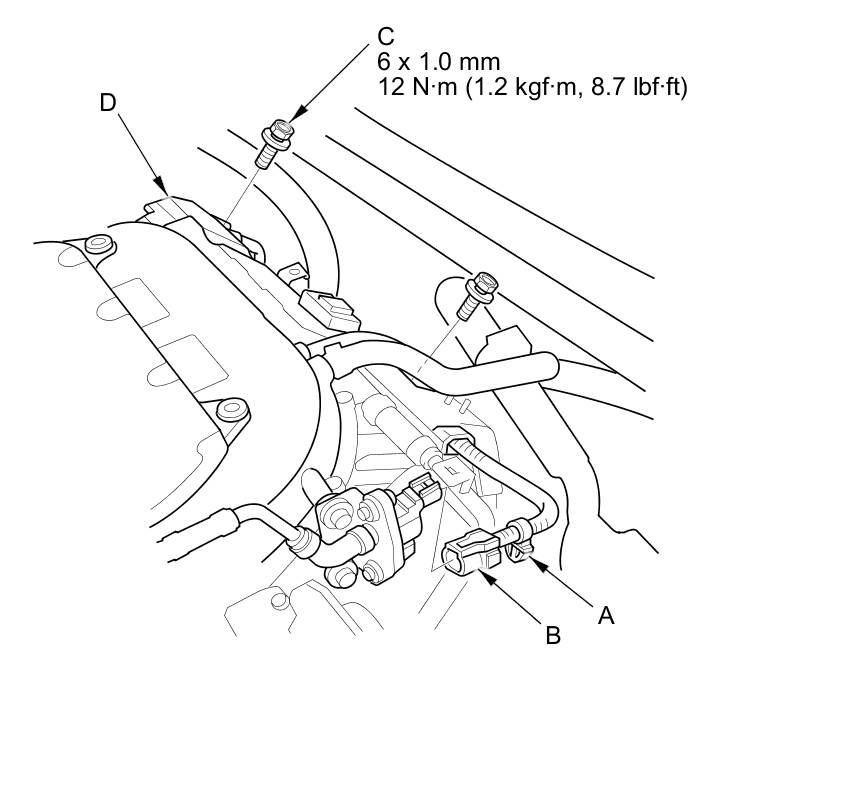 C
6 x 1.0 mm
12 N·m (1.2 kgf·m, 8.7 lbf·ft)

D

A

B