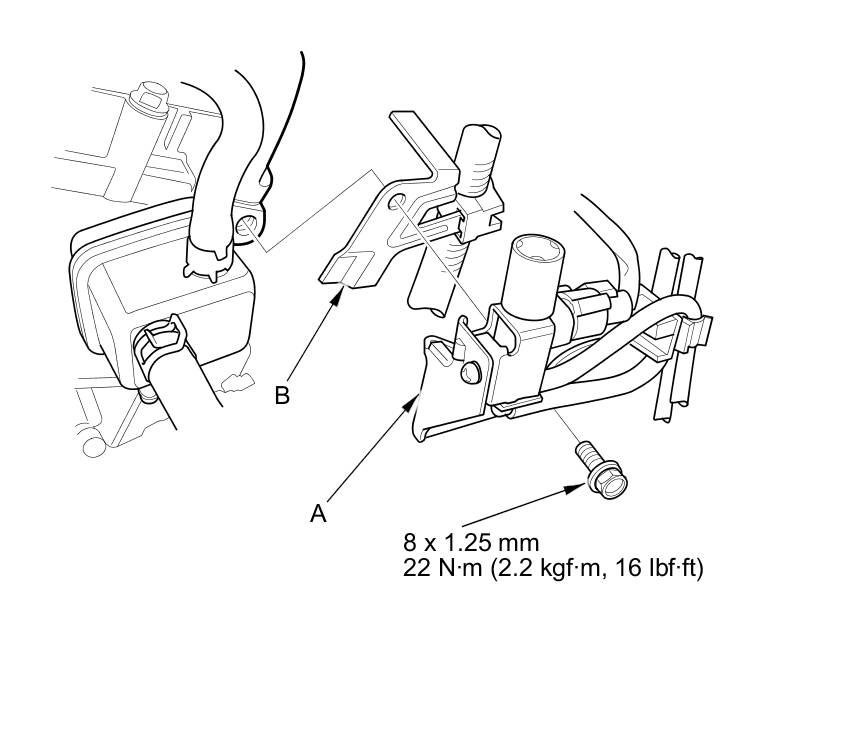 B

A

8 x 1.25 mm
22 N·m (2.2 kgf·m, 16 lbf·ft)