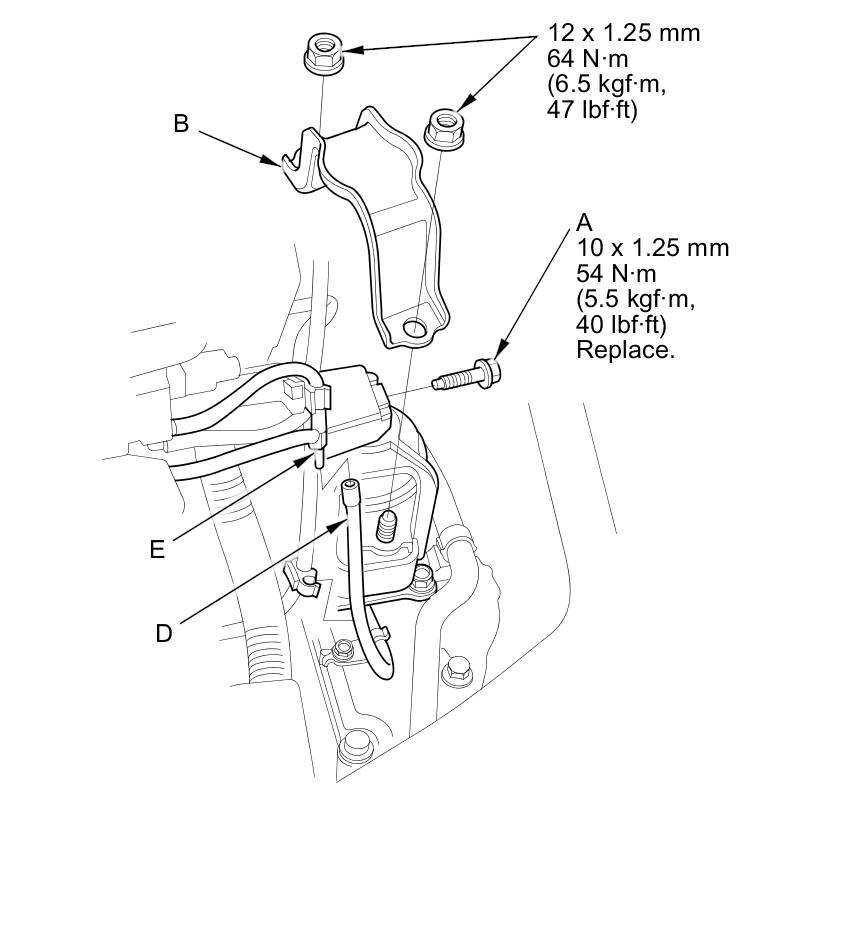 12 x 1.25 mm
64 N·m
(6.5 kgf·m,
47 lbf·ft)

B

A
10 x 1.25 mm
54 N·m
(5.5 kgf·m,
40 lbf·ft)
Replace.

E

D