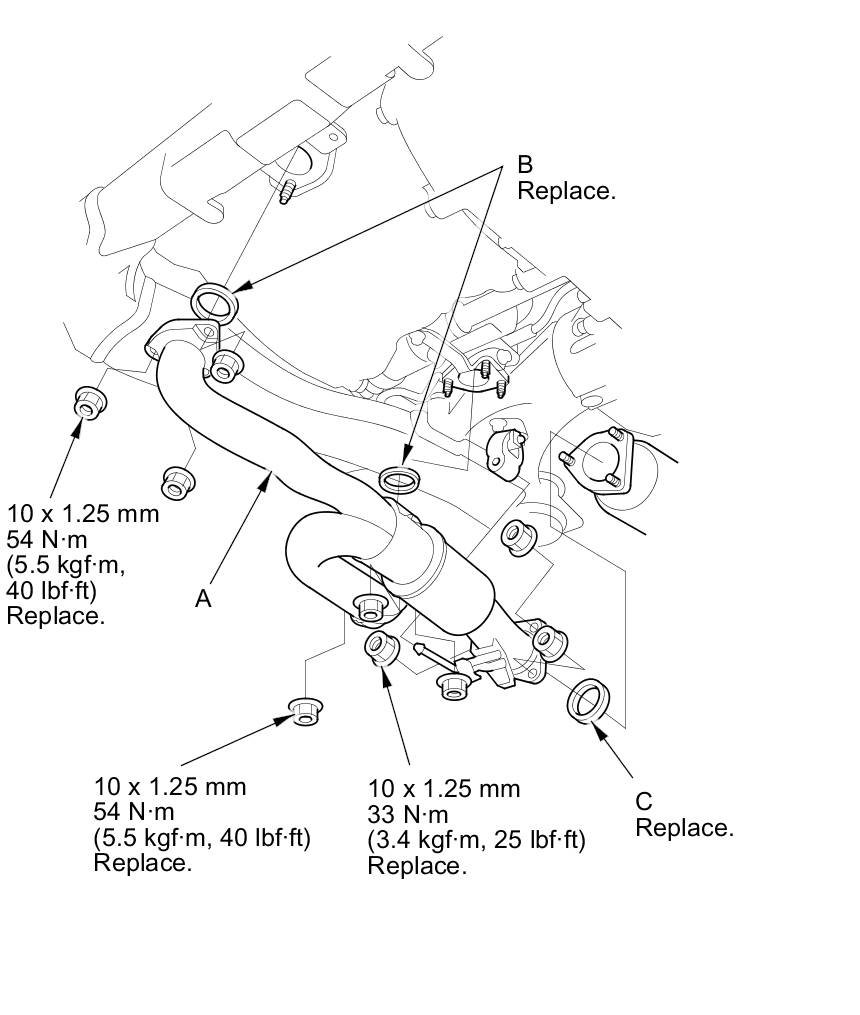 B
Replace.

10 x 1.25 mm
54 N·m
(5.5 kgf·m,
40 lbf·ft)
Replace.

A

10 x 1.25 mm
54 N·m
(5.5 kgf·m, 40 lbf·ft)
Replace.

10 x 1.25 mm
33 N·m
(3.4 kgf·m, 25 lbf·ft)
Replace.

C
Replace.