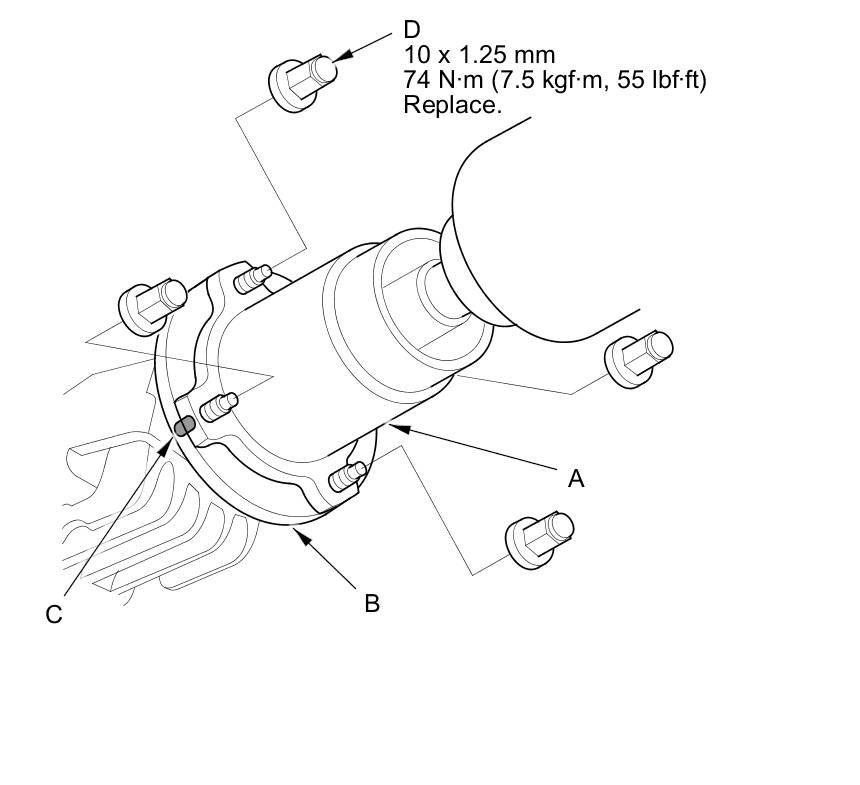 D
10 x 1.25 mm
74 N·m (7.5 kgf·m, 55 lbf·ft)
Replace.

A

B

C