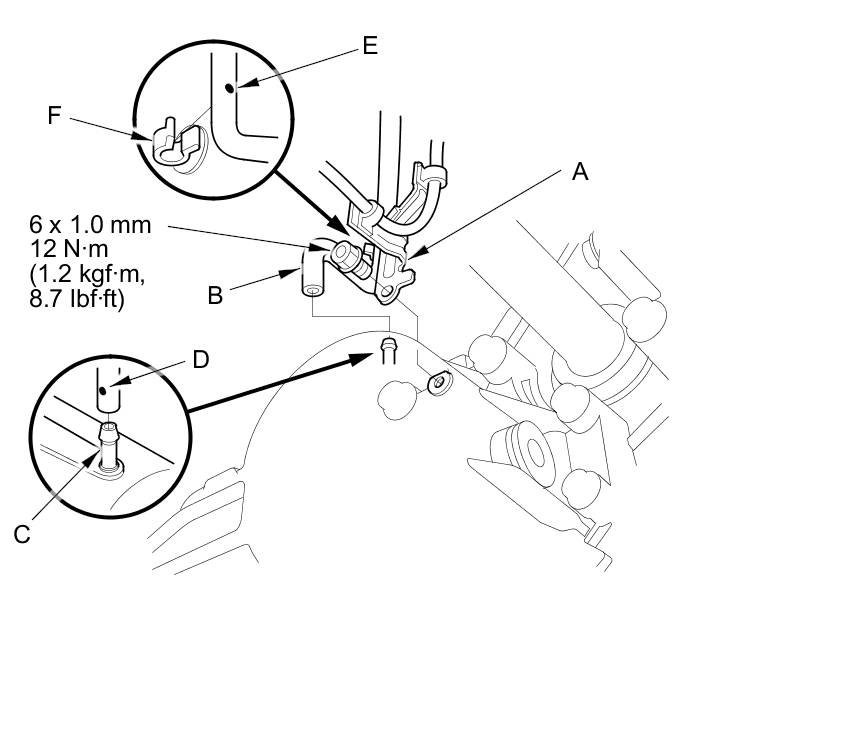 E

F

A

6 x 1.0 mm
12 N·m
(1.2 kgf·m,
8.7 lbf·ft)

B

D

C