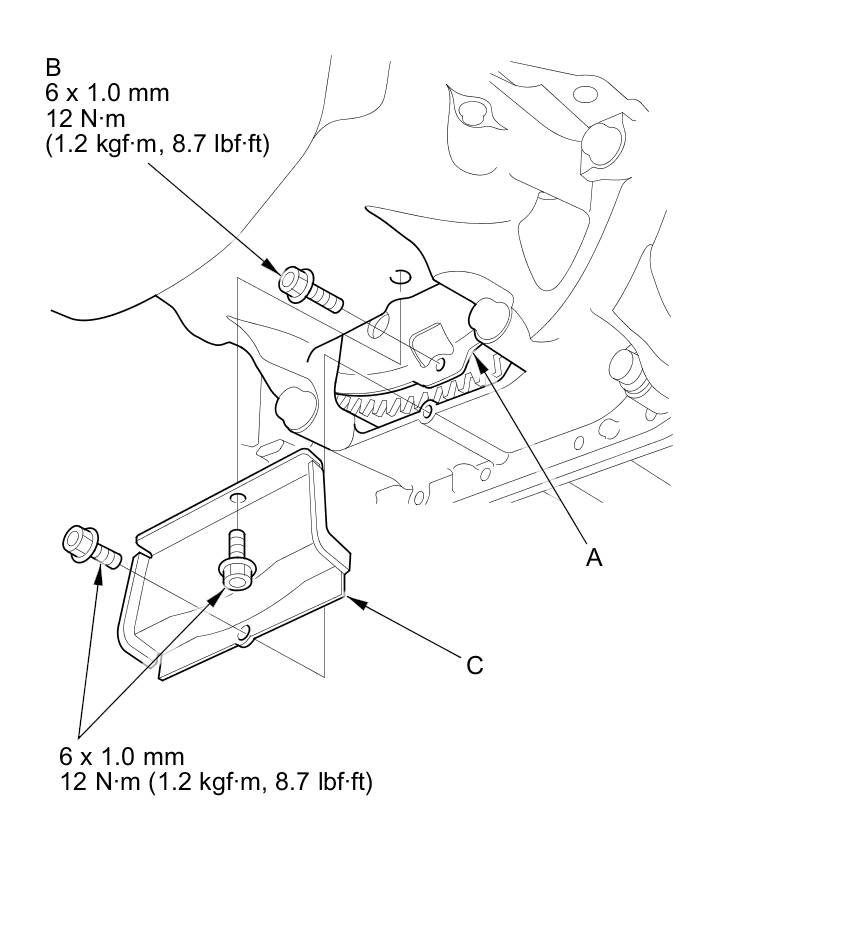 B
6 x 1.0 mm
12 N·m
(1.2 kgf·m, 8.7 lbf·ft)

A

C

6 x 1.0 mm
12 N·m (1.2 kgf·m, 8.7 lbf·ft)